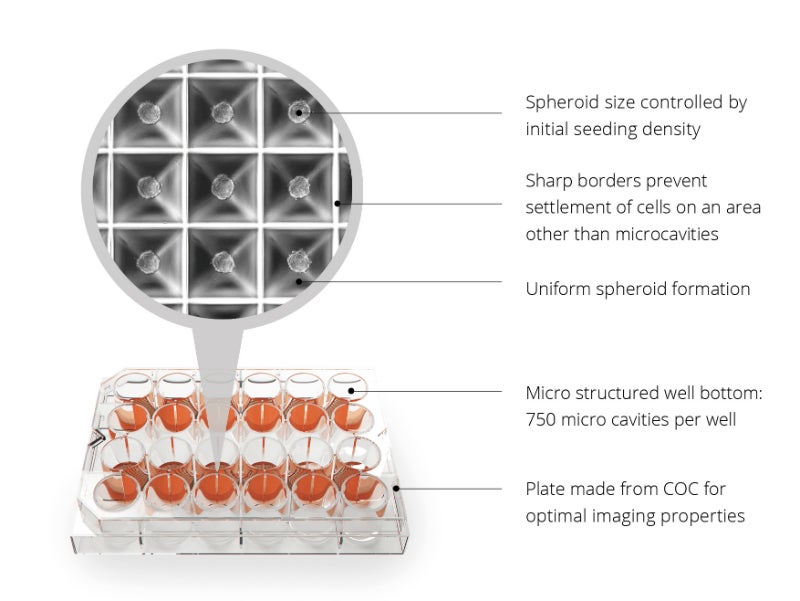 Spheroid size controlled by initial seeding density

Sharp borders prevent settlement of cells on an area other than microcavities

Uniform spheroid formation

Micro structured well bottom: 750 micro cavities per well

Plate made from COC for optimal imaging properties