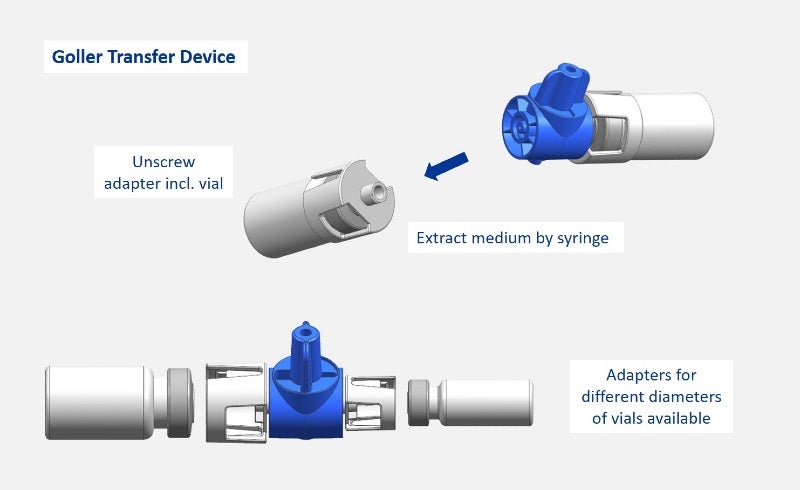 Goller Transfer Device

Unscrew adapter incl. vial

Extract medium by syringe

Adapters for different diameters of vials available